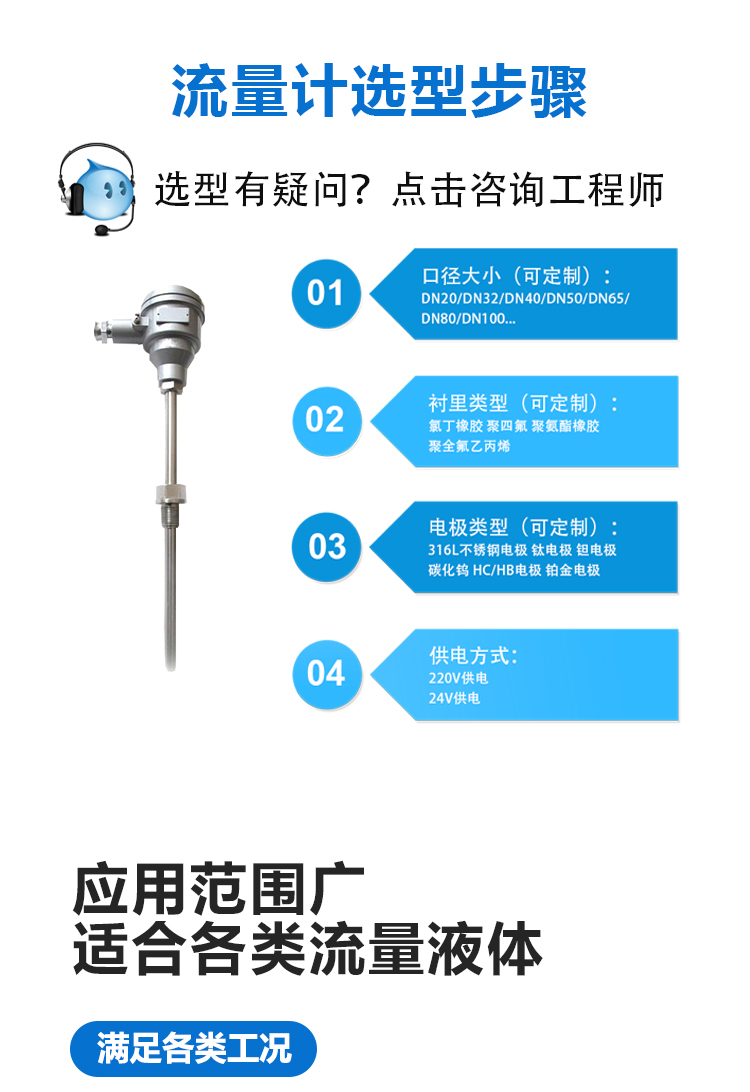 流量计选型步骤

选型有疑问？点击咨询工程师

01
口径大小（可定制）：
DN20/DN32/DN40/DN50/DN65/DN80/DN100...

02
衬里类型（可定制）：
氯丁橡胶 聚四氟 聚氨酯橡胶
聚全氟乙丙烯

03
电极类型（可定制）：
316L不锈钢电极 钛电极 钽电极
碳化钨 HC/HB电极 铂金电极

04
供电方式：
220V供电
24V供电

应用范围广
适合各类流量液体

满足各类工况